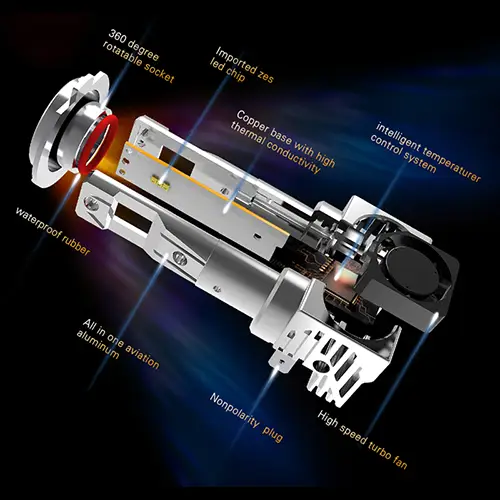 360 degree rotatable socket

Imported zes led chip

Copper base with high thermal conductivity

intelligent temperaturer control system

waterproof rubber

All in one aviation aluminum

Nonpolarity plug

High speed turbo fan